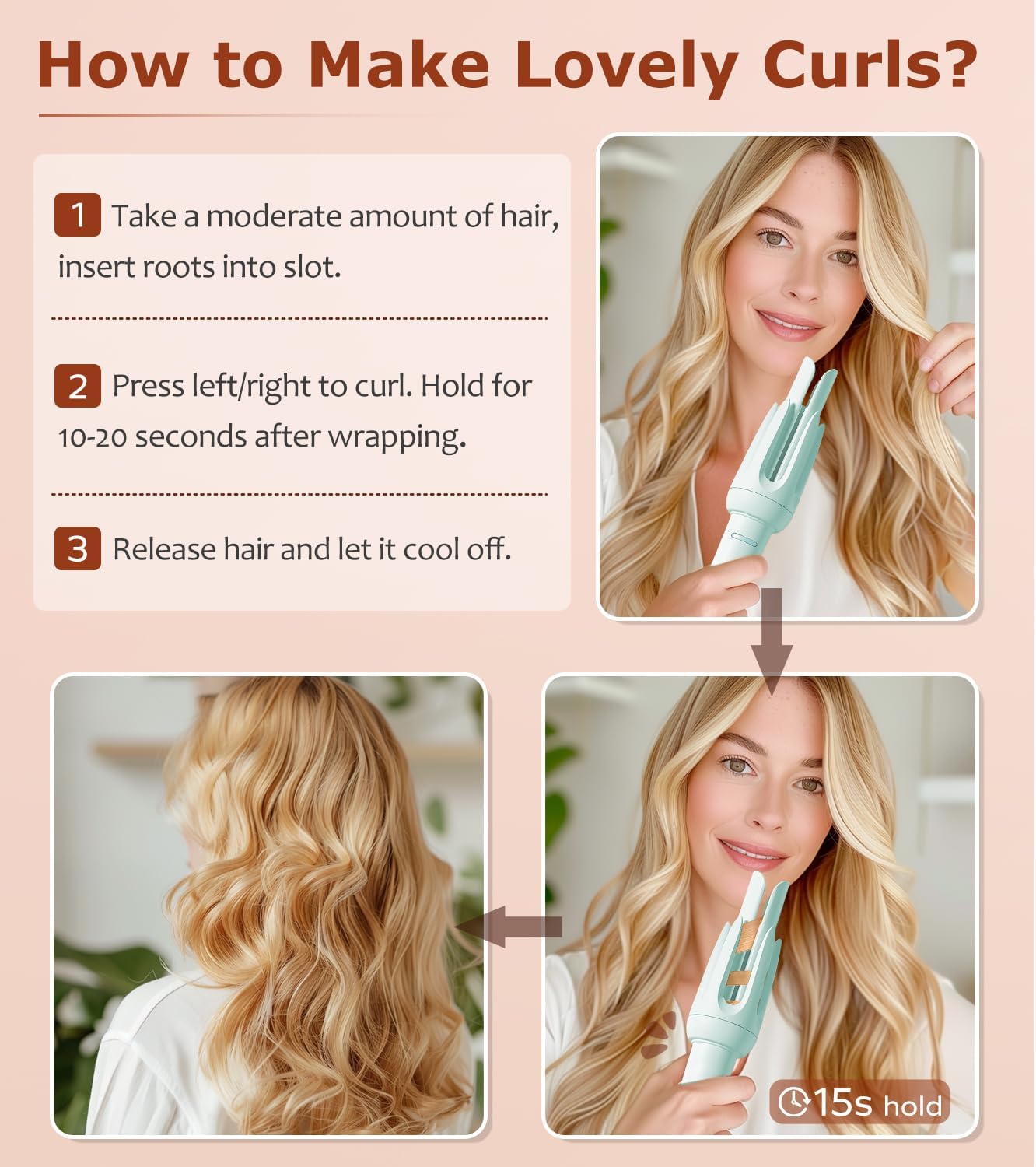 How to Make Lovely Curls?

1 Take a moderate amount of hair, insert roots into slot.

2 Press left/right to curl. Hold for 10-20 seconds after wrapping.

3 Release hair and let it cool off.

15s hold