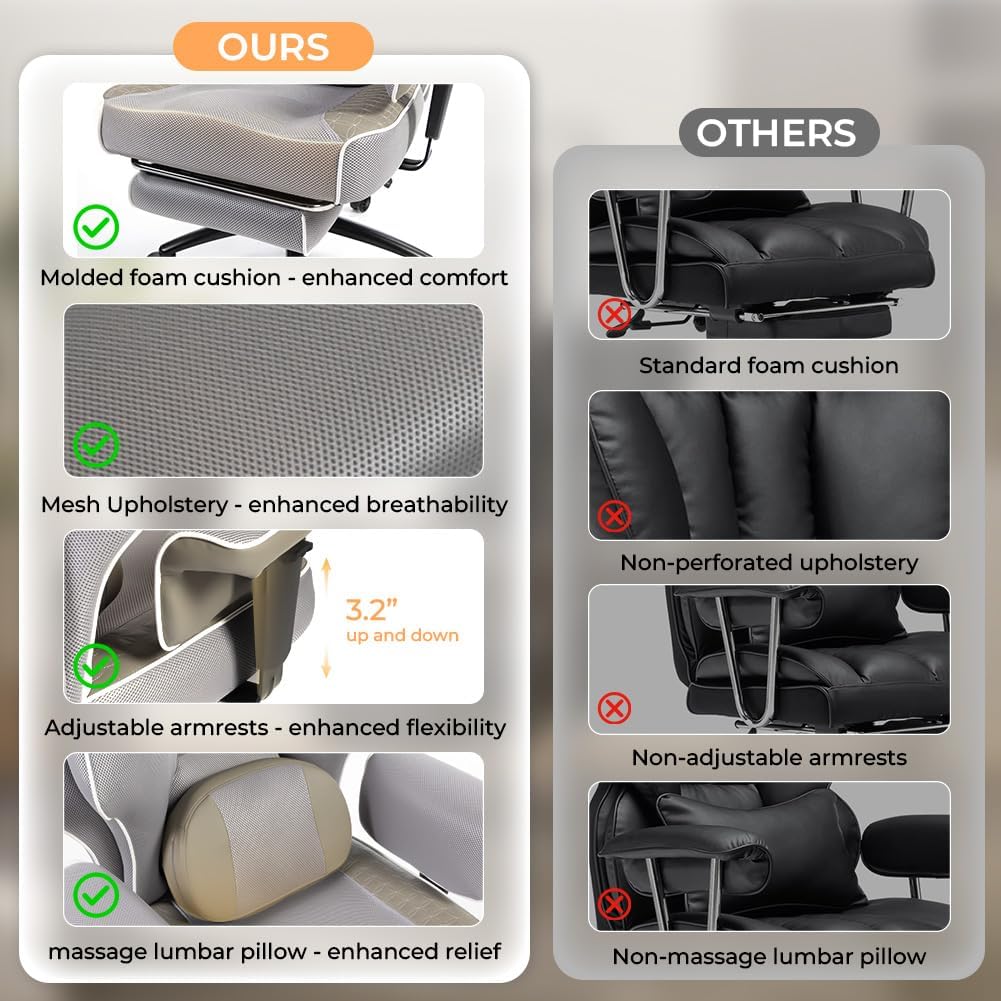 OURS

Molded foam cushion - enhanced comfort

Mesh Upholstery - enhanced breathability

3.2" up and down

Adjustable armrests - enhanced flexibility

massage lumbar pillow - enhanced relief

OTHERS

Standard foam cushion

Non-perforated upholstery

Non-adjustable armrests

Non-massage lumbar pillow